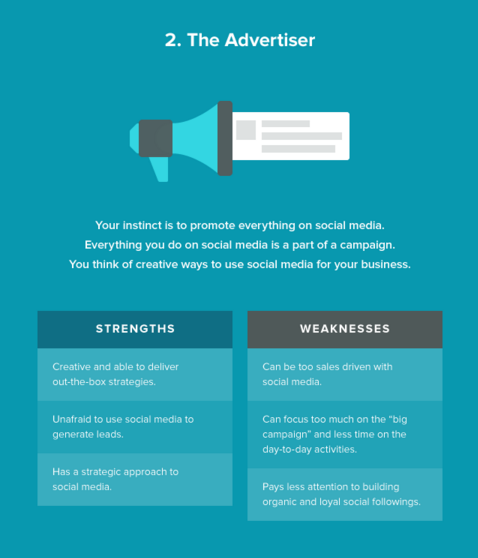 2. The Advertiser

Your instinct is to promote everything on social media.
Everything you do on social media is a part of a campaign.
You think of creative ways to use social media for your business.

STRENGTHS

Creative and able to deliver out-the-box strategies.

Unafraid to use social media to generate leads.

Has a strategic approach to social media.

WEAKNESSES

Can be too sales driven with social media.

Can focus too much on the "big campaign" and less time on the day-to-day activities.

Pays less attention to building organic and loyal social followings.